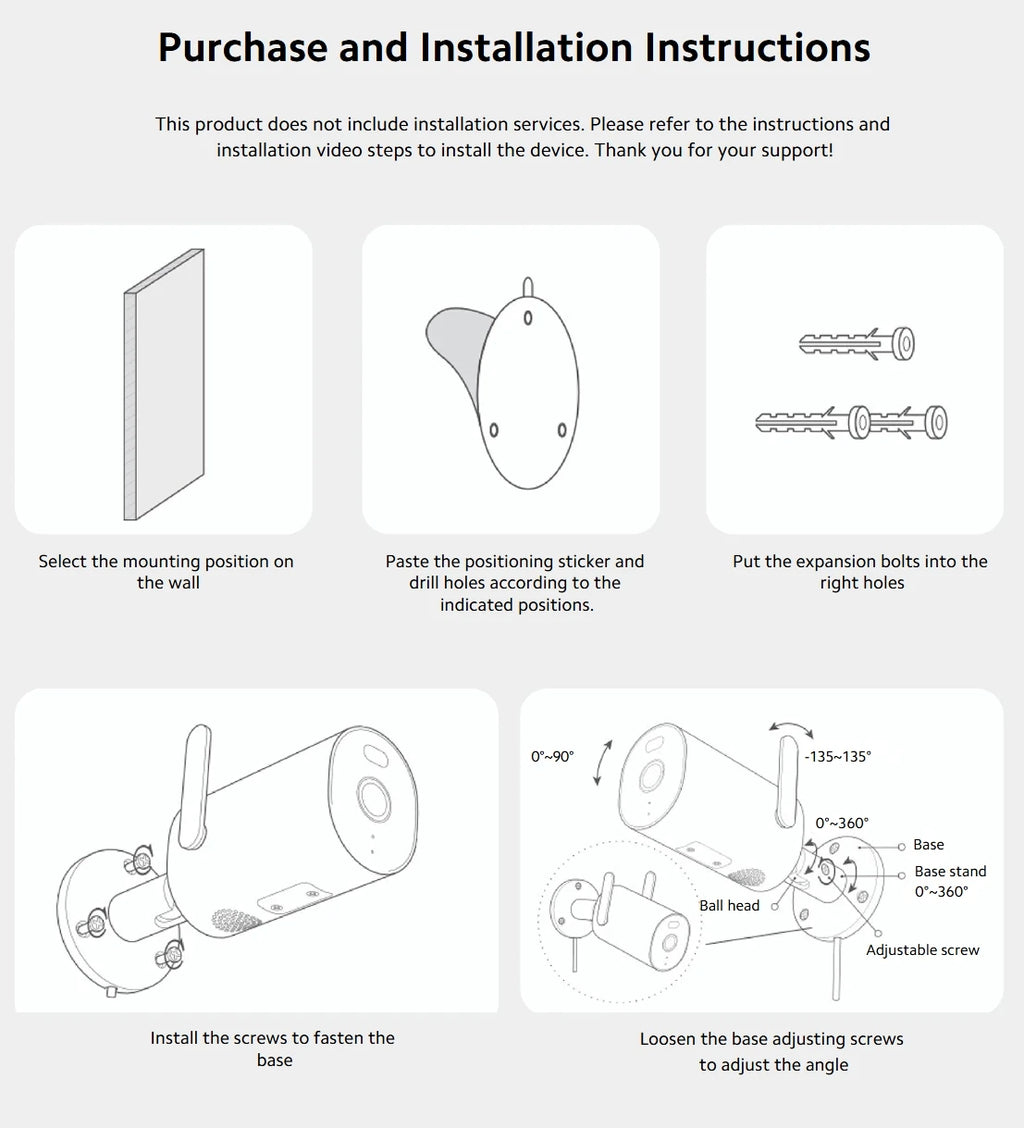 Purchase and Installation Instructions

This product does not include installation services. Please refer to the instructions and installation video steps to install the device. Thank you for your support!

Select the mounting position on the wall

Paste the positioning sticker and drill holes according to the indicated positions.

Put the expansion bolts into the right holes

Install the screws to fasten the base

0°~90°
-135~135°
0°~360°
Base
Base stand 0°~360°
Ball head
Adjustable screw

Loosen the base adjusting screws to adjust the angle