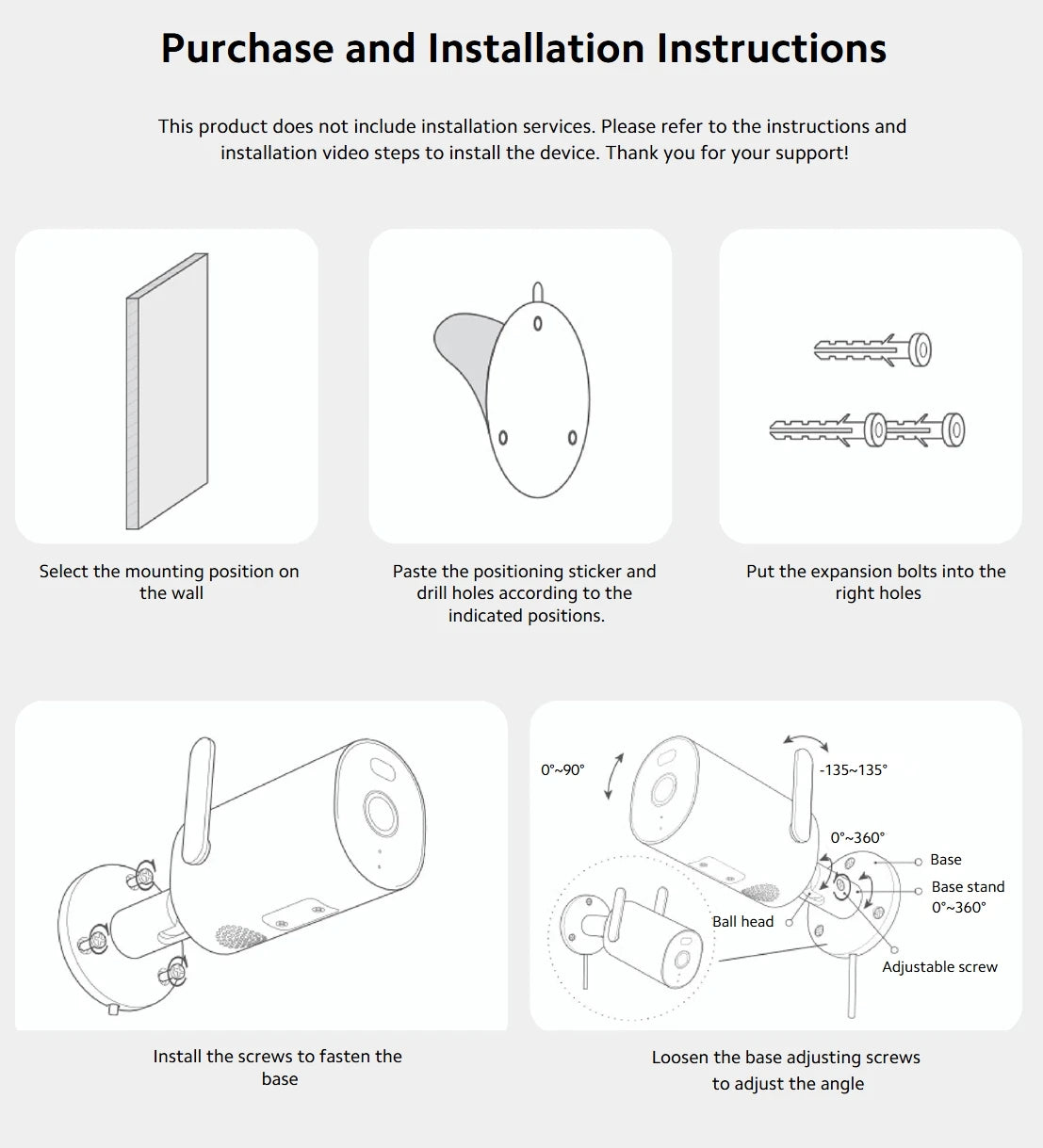 Purchase and Installation Instructions

This product does not include installation services. Please refer to the instructions and installation video steps to install the device. Thank you for your support!

Select the mounting position on the wall

Paste the positioning sticker and drill holes according to the indicated positions.

Put the expansion bolts into the right holes

Install the screws to fasten the base

0°~90°
-135~135°
0°~360°
Base
Base stand
0°~360°
Ball head
Adjustable screw

Loosen the base adjusting screws to adjust the angle